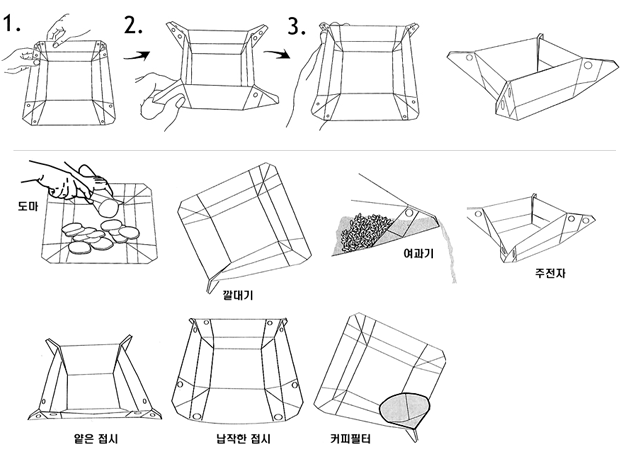 1.

2.

3.

도마

깔대기

여과기

주전자

얕은 접시

납작한 접시

커피필터